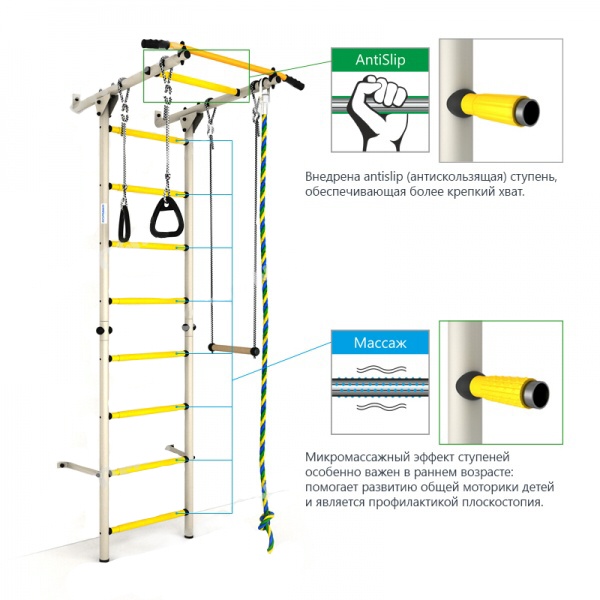 AntiSlip

Внедрена antislip (антискользящая) ступень, обеспечивающая более крепкий хват.

Массаж

Микромассажный эффект ступеней особенно важен в раннем возрасте: помогает развитию общей моторики детей и является профилактикой плоскостопия.