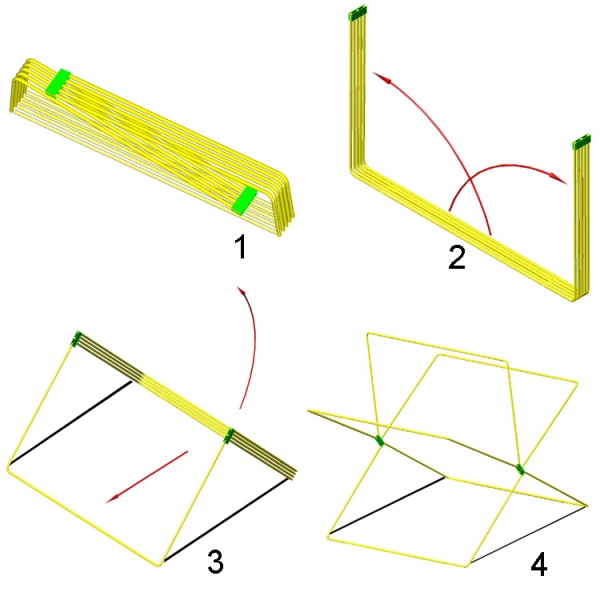 1
2
3
4