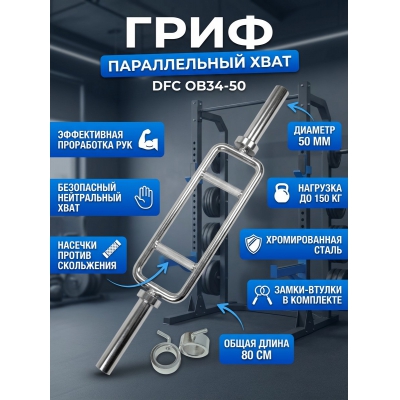 ГРИФ

ПАРАЛЛЕЛЬНЫЙ ХВАТ

DFC OB34-50

ЭФФЕКТИВНАЯ ПРОРАБОТКА РУК

БЕЗОПАСНЫЙ НЕЙТРАЛЬНЫЙ ХВАТ

НАСЕЧКИ ПРОТИВ СКОЛЬЖЕНИЯ

ДИАМЕТР 50 ММ

НАГРУЗКА ДО 150 КГ

ХРОМИРОВАННАЯ СТАЛЬ

ЗАМКИ-ВТУЛКИ В КОМПЛЕКТЕ

ОБЩАЯ ДЛИНА 80 СМ