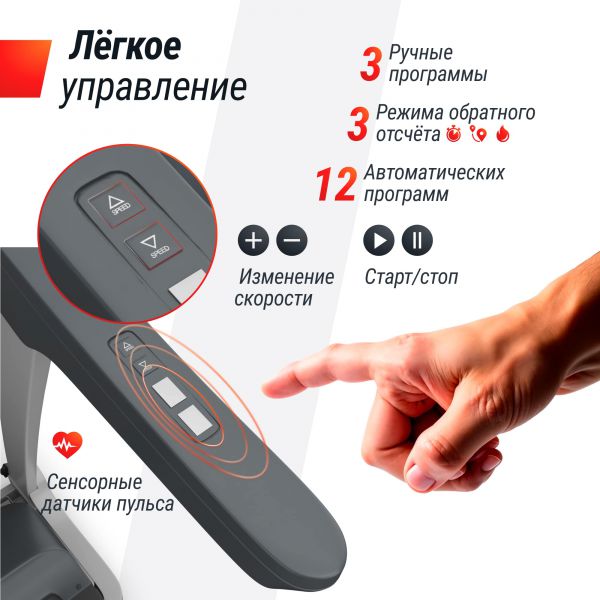 Лёгкое управление

3 Ручные программы

3 Режима обратного отсчёта

12 Автоматических программ

SPEED

SPEED

Изменение скорости

Старт/стоп

Сенсорные датчики пульса