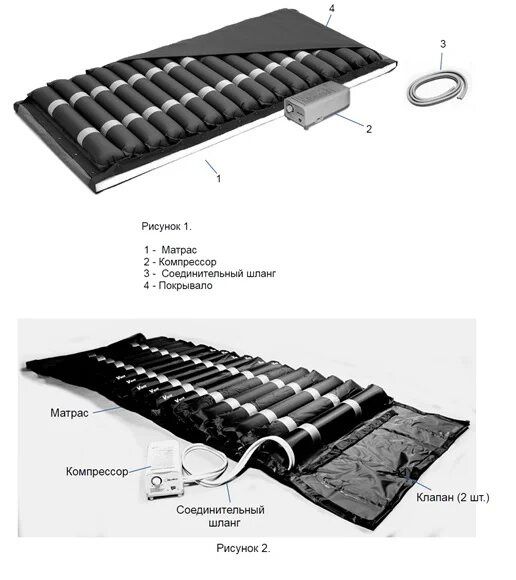 4

3

2

1

Рисунок 1.

1 - Матрас
2 - Компрессор
3 - Соединительный шланг
4 - Покрывало

Матрас

Компрессор

Соединительный шланг

Клапан (2 шт.)

Рисунок 2.