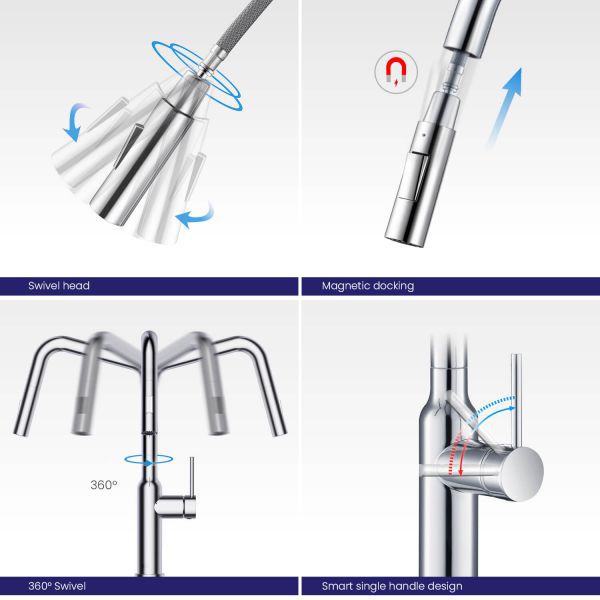 Swivel head

Magnetic docking

360°

360° Swivel

Smart single handle design