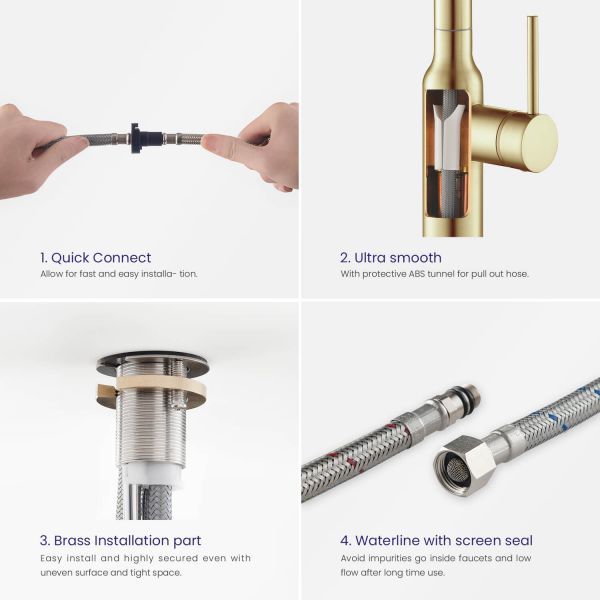 1. Quick Connect
Allow for fast and easy installa- tion.

2. Ultra smooth
With protective ABS tunnel for pull out hose.

3. Brass Installation part
Easy install and highly secured even with uneven surface and tight space.

4. Waterline with screen seal
Avoid impurities go inside faucets and low flow after long time use.