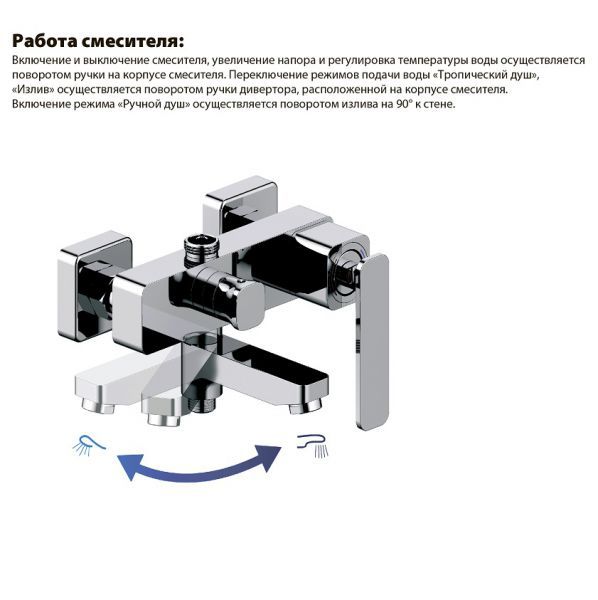 Работа смесителя:
Включение и выключение смесителя, увеличение напора и регулировка температуры воды осуществляется поворотом ручки на корпусе смесителя. Переключение режимов подачи воды «Тропический душ», «Излив» осуществляется поворотом ручки дивертора, расположенной на корпусе смесителя. Включение режима «Ручной душ» осуществляется поворотом излива на 90° к стене.