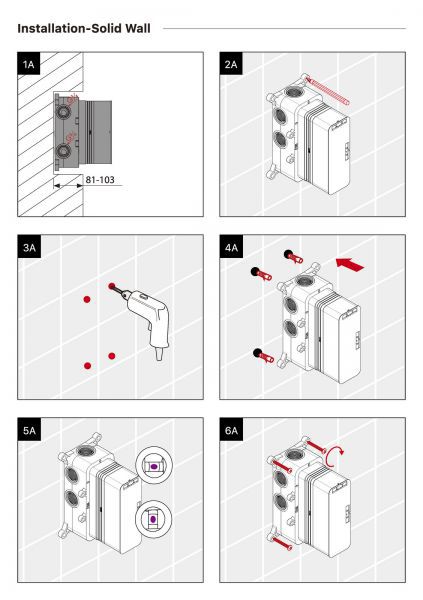 Installation-Solid Wall

1A

81-103

2A

3A

4A

5A

6A