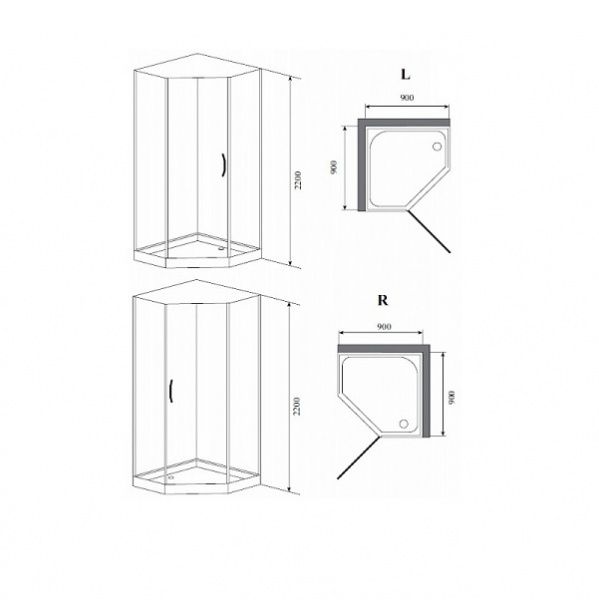 2200

L

900

900

2200

R

900

900