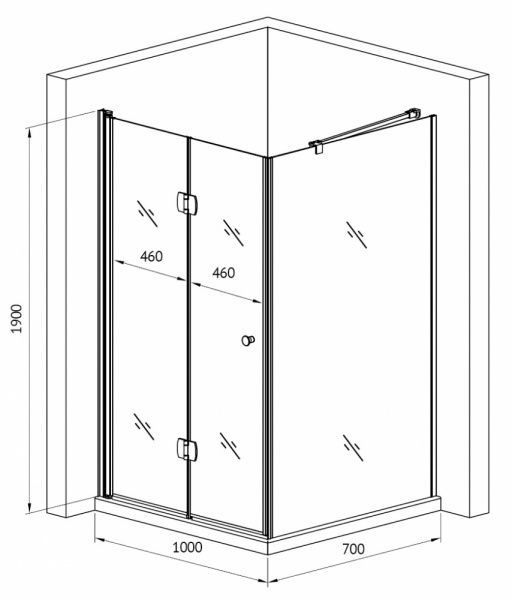 1900
460
460
1000
700