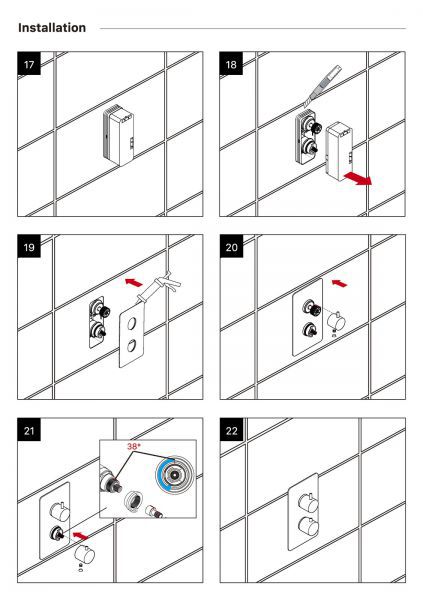 Installation

17

18

19

20

21

38°

22