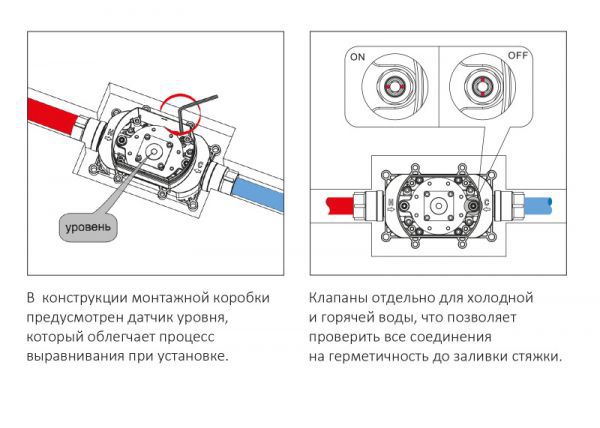 уровень

В конструкции монтажной коробки предусмотрен датчик уровня, который облегчает процесс выравнивания при установке.

ON

OFF

H

C

Клапаны отдельно для холодной и горячей воды, что позволяет проверить все соединения на герметичность до заливки стяжки.