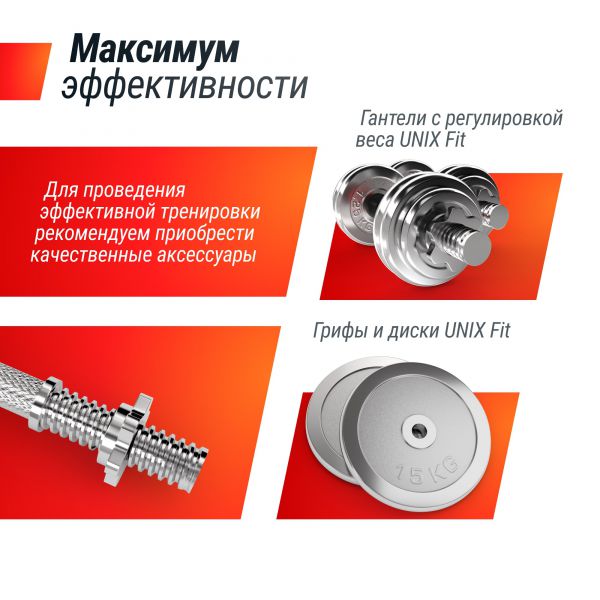 Максимум эффективности

Гантели с регулировкой веса UNIX Fit

Для проведения эффективной тренировки рекомендуем приобрести качественные аксессуары

1.25 KG

Грифы и диски UNIX Fit

15 KG