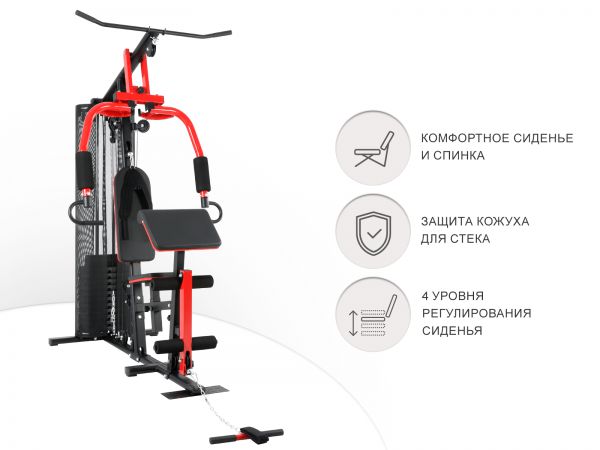 КОМФОРТНОЕ СИДЕНЬЕ И СПИНКА

ЗАЩИТА КОЖУХА ДЛЯ СТЕКА

4 УРОВНЯ РЕГУЛИРОВАНИЯ СИДЕНЬЯ