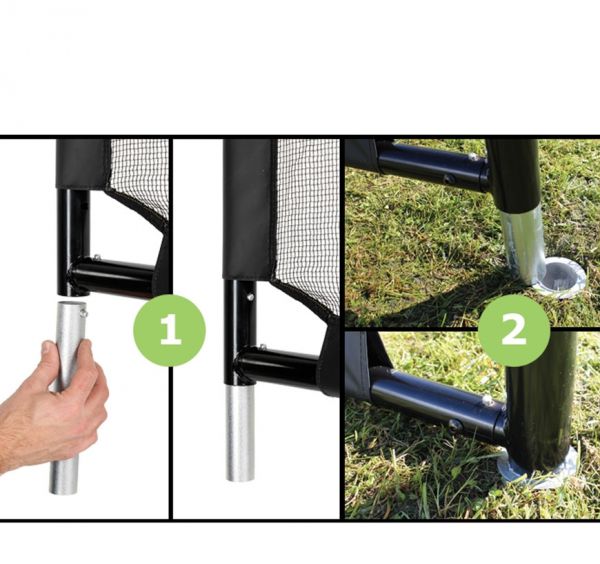 1

2