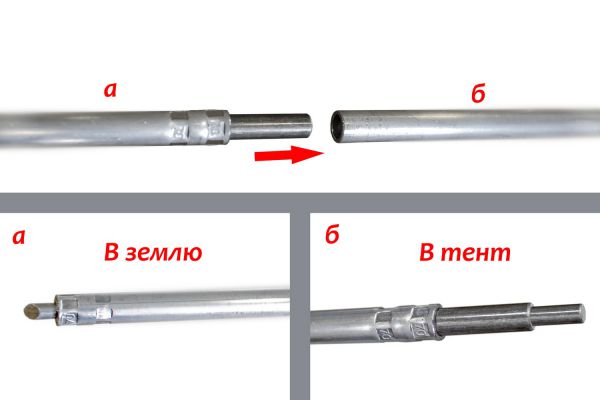 а

б

а

В землю

б

В тент