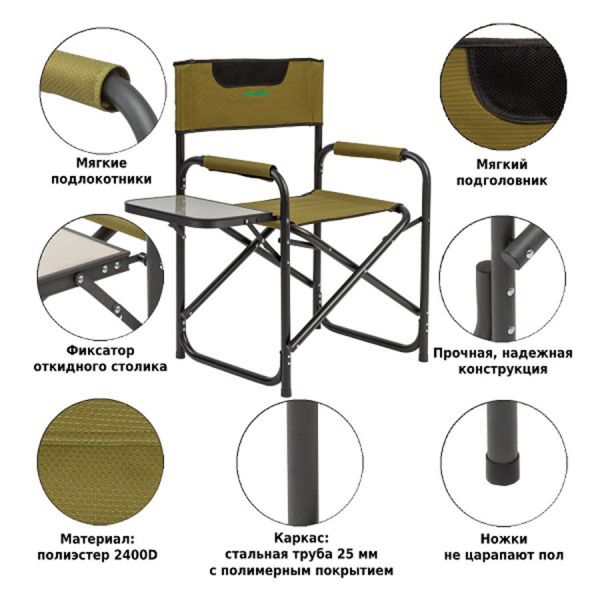 Мягкие подлокотники

Мягкий подголовник

Фиксатор откидного столика

Прочная, надежная конструкция

Материал: полиэстер 2400D

Каркас: стальная труба 25 мм с полимерным покрытием

Ножки не царапают пол