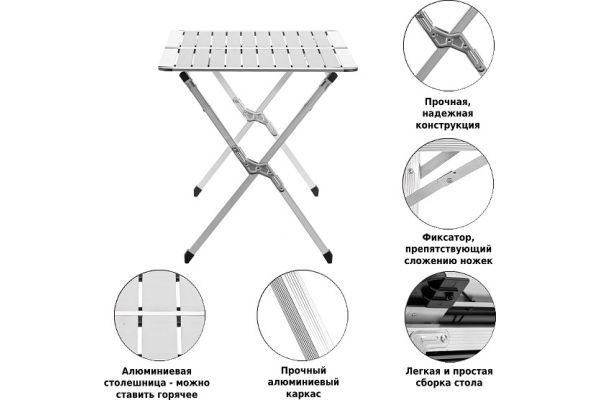 Прочная, надежная конструкция

Фиксатор, препятствующий сложению ножек

Алюминиевая столешница - можно ставить горячее

Прочный алюминиевый каркас

Легкая и простая сборка стола