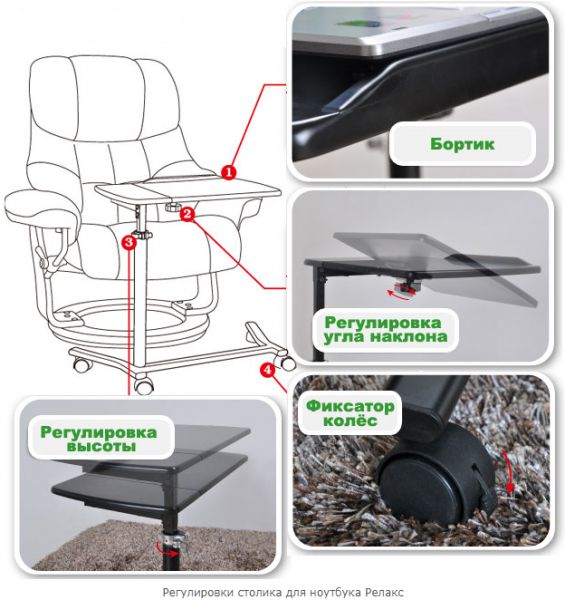 1

2

3

4

Бортик

Регулировка угла наклона

Фиксатор колёс

Регулировка высоты

Регулировки столика для ноутбука Релакс