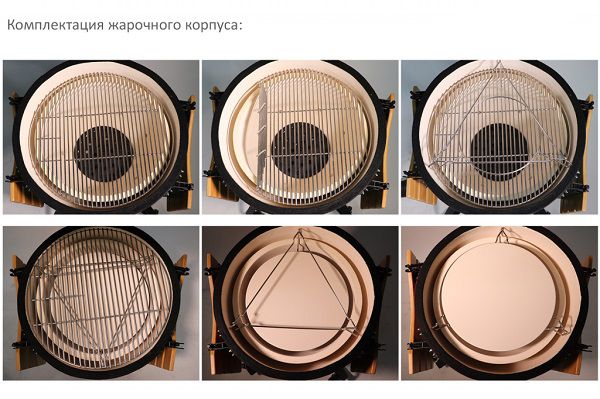 Комплектация жарочного корпуса: