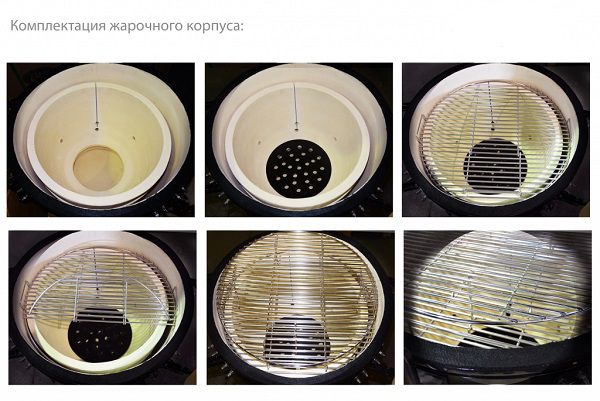 Комплектация жарочного корпуса: