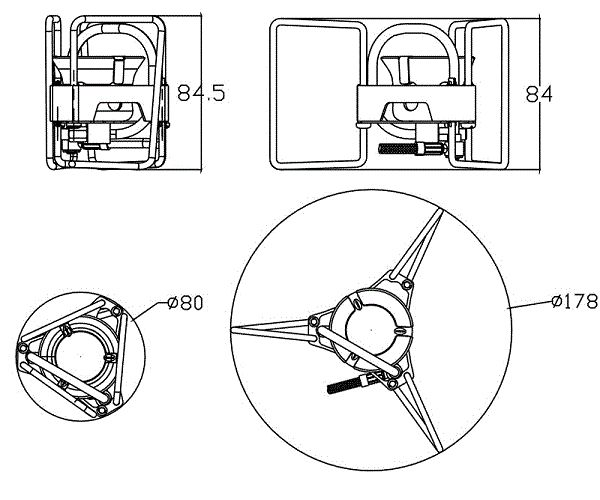 84.5

84

ø80

ø178