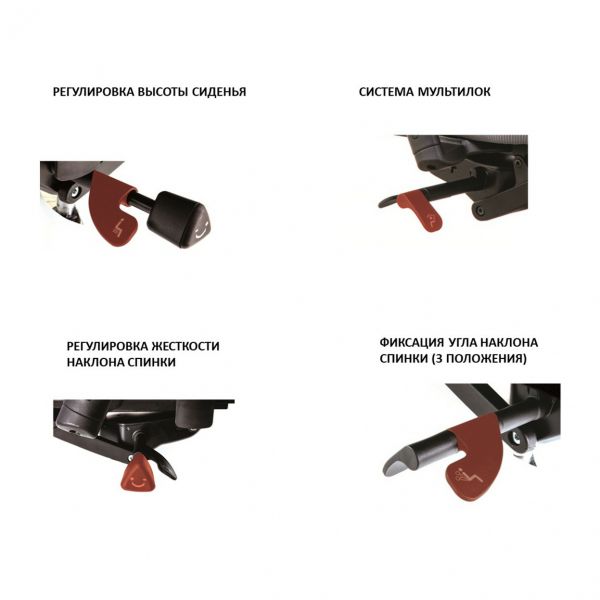 РЕГУЛИРОВКА ВЫСОТЫ СИДЕНЬЯ

СИСТЕМА МУЛЬТИЛОК

РЕГУЛИРОВКА ЖЕСТКОСТИ НАКЛОНА СПИНКИ

ФИКСАЦИЯ УГЛА НАКЛОНА СПИНКИ (3 ПОЛОЖЕНИЯ)