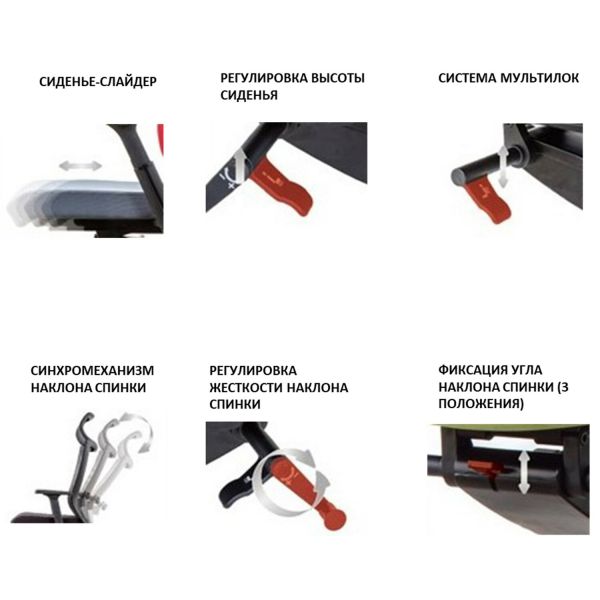 СИДЕНЬЕ-СЛАЙДЕР

РЕГУЛИРОВКА ВЫСОТЫ СИДЕНЬЯ

СИСТЕМА МУЛЬТИЛОК

СИНХРОМЕХАНИЗМ НАКЛОНА СПИНКИ

РЕГУЛИРОВКА ЖЕСТКОСТИ НАКЛОНА СПИНКИ

ФИКСАЦИЯ УГЛА НАКЛОНА СПИНКИ (3 ПОЛОЖЕНИЯ)