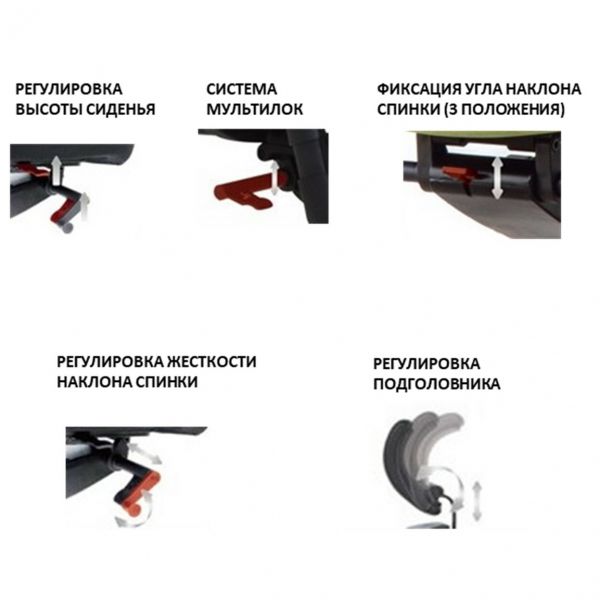 РЕГУЛИРОВКА ВЫСОТЫ СИДЕНЬЯ

СИСТЕМА МУЛЬТИЛОК

ФИКСАЦИЯ УГЛА НАКЛОНА СПИНКИ (3 ПОЛОЖЕНИЯ)

РЕГУЛИРОВКА ЖЕСТКОСТИ НАКЛОНА СПИНКИ

РЕГУЛИРОВКА ПОДГОЛОВНИКА