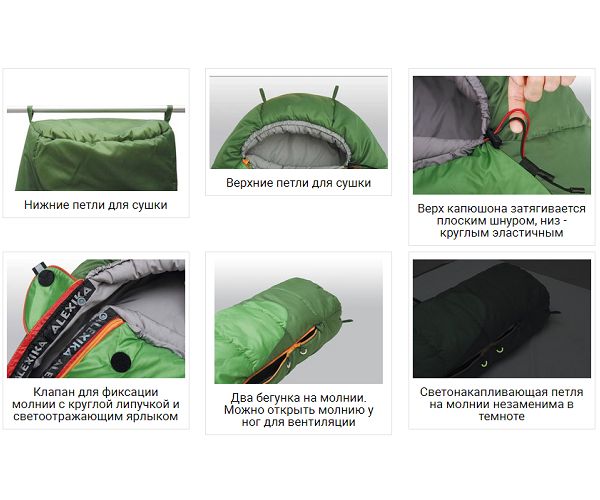 Нижние петли для сушки

Верхние петли для сушки

Верх капюшона затягивается плоским шнуром, низ - круглым эластичным

ALEXIKA

ALEXIKA

Клапан для фиксации молнии с круглой липучкой и светоотражающим ярлыком

Два бегунка на молнии. Можно открыть молнию у ног для вентиляции

Светонакапливающая петля на молнии незаменима в темноте