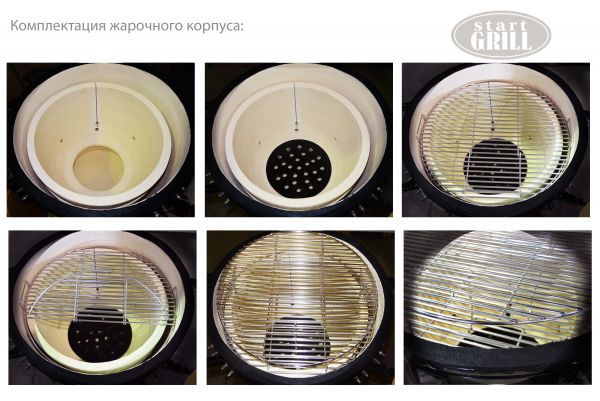 Комплектация жарочного корпуса:

start
GRILL