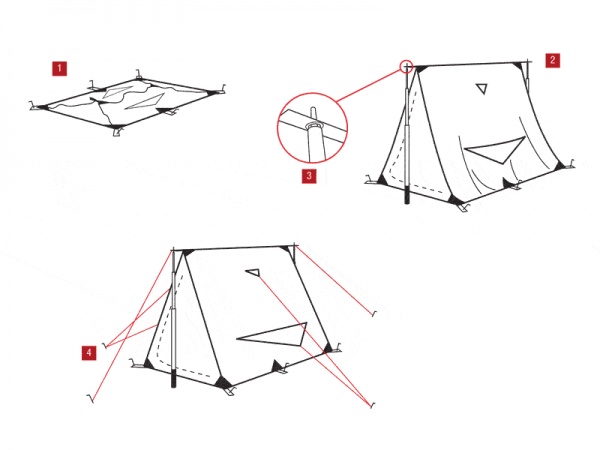 1

2

3

4