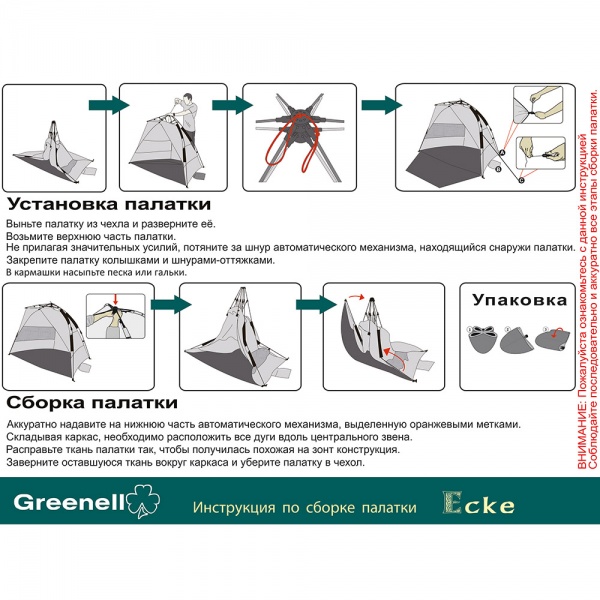 A

B

C

Установка палатки

Выньте палатку из чехла и разверните её.
Возьмите верхнюю часть палатки.
Не прилагая значительных усилий, потяните за шнур автоматического механизма, находящийся снаружи палатки.
Закрепите палатку колышками и шнурами-оттяжками.
В кармашки насыпьте песка или гальки.

Упаковка

1

2

3

Сборка палатки

Аккуратно надавите на нижнюю часть автоматического механизма, выделенную оранжевыми метками.
Складывая каркас, необходимо расположить все дуги вдоль центрального звена.
Расправьте ткань палатки так, чтобы получилась похожая на зонт конструкция.
Заверните оставшуюся ткань вокруг каркаса и уберите палатку в чехол.

ВНИМАНИЕ: Пожалуйста ознакомьтесь с данной инструкцией
Соблюдайте последовательно и аккуратно все этапы сборки палатки.

Greenell

Инструкция по сборке палатки

Ecke