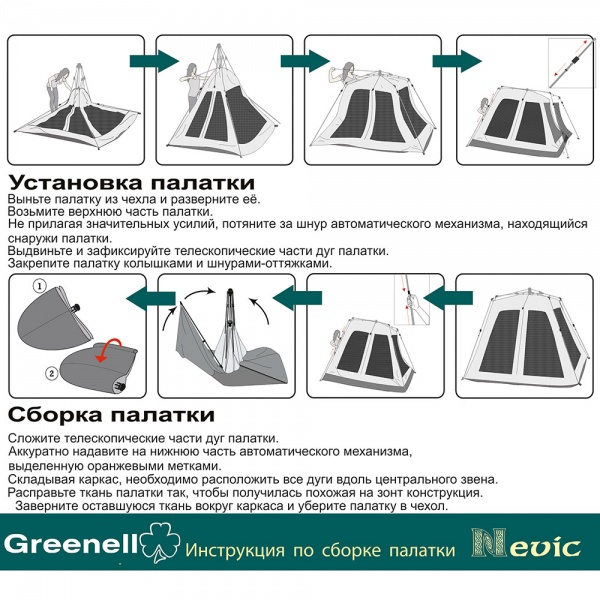 Установка палатки
Выньте палатку из чехла и разверните её.
Возьмите верхнюю часть палатки.
Не прилагая значительных усилий, потяните за шнур автоматического механизма, находящийся снаружи палатки.
Выдвиньте и зафиксируйте телескопические части дуг палатки.
Закрепите палатку колышками и шнурами-оттяжками.

1
2

Сборка палатки
Сложите телескопические части дуг палатки.
Аккуратно надавите на нижнюю часть автоматического механизма, выделенную оранжевыми метками.
Складывая каркас, необходимо расположить все дуги вдоль центрального звена.
Расправьте ткань палатки так, чтобы получилась похожая на зонт конструкция.
Заверните оставшуюся ткань вокруг каркаса и уберите палатку в чехол.

Greenell Инструкция по сборке палатки Nevic