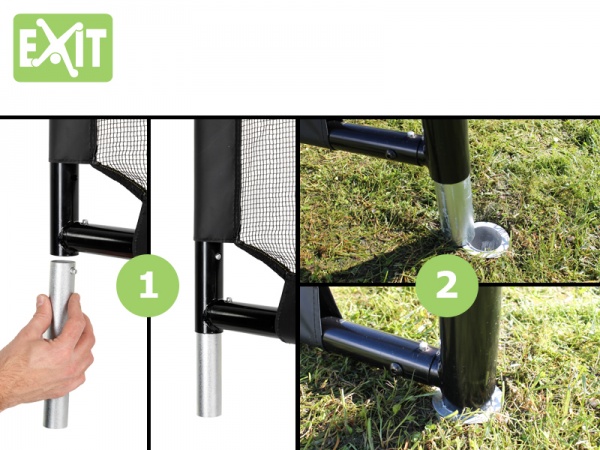 EXIT

1

2